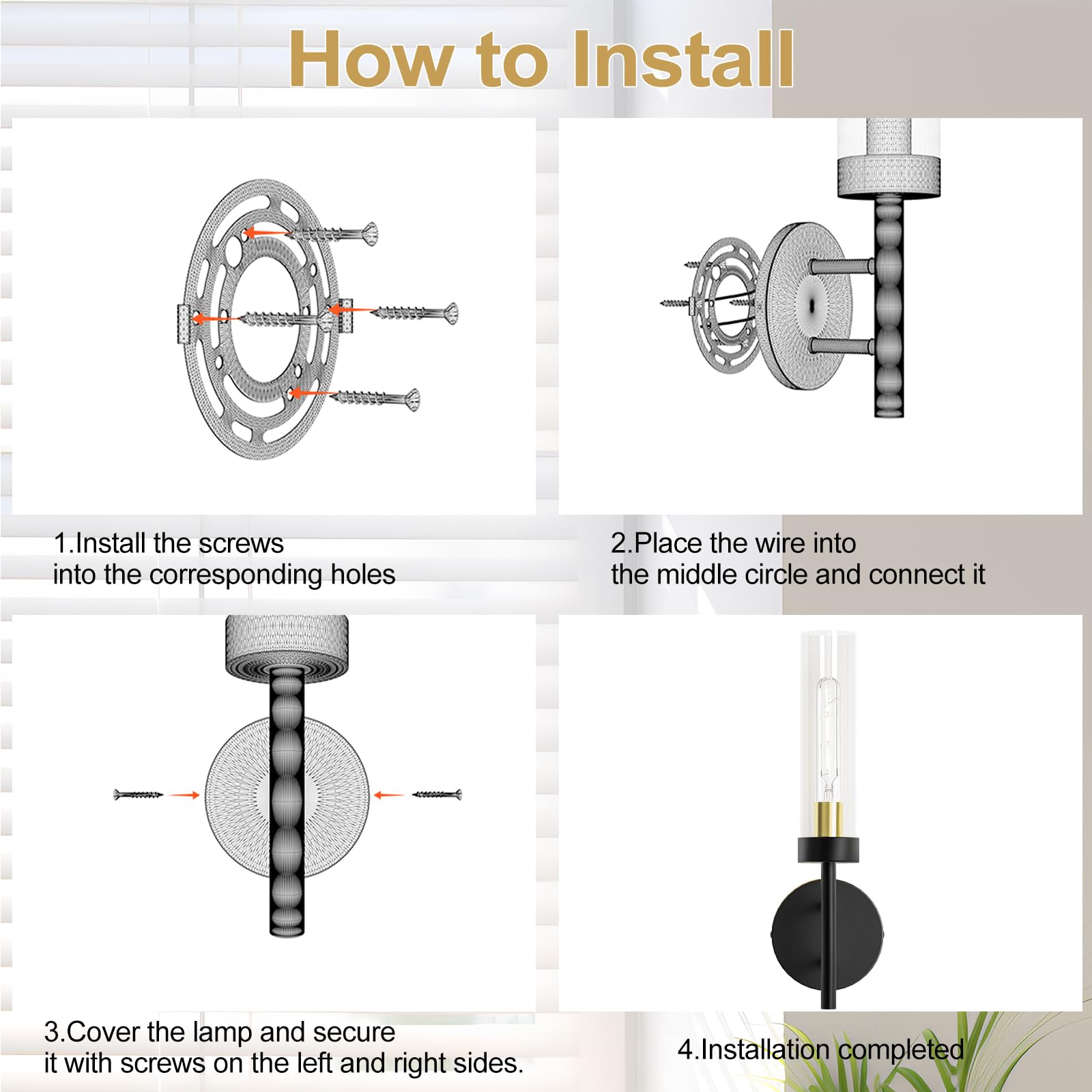 How to Install

1.Install the screws
into the corresponding holes

2.Place the wire into
the middle circle and connect it

3.Cover the lamp and secure
it with screws on the left and right sides.

4.Installation completed